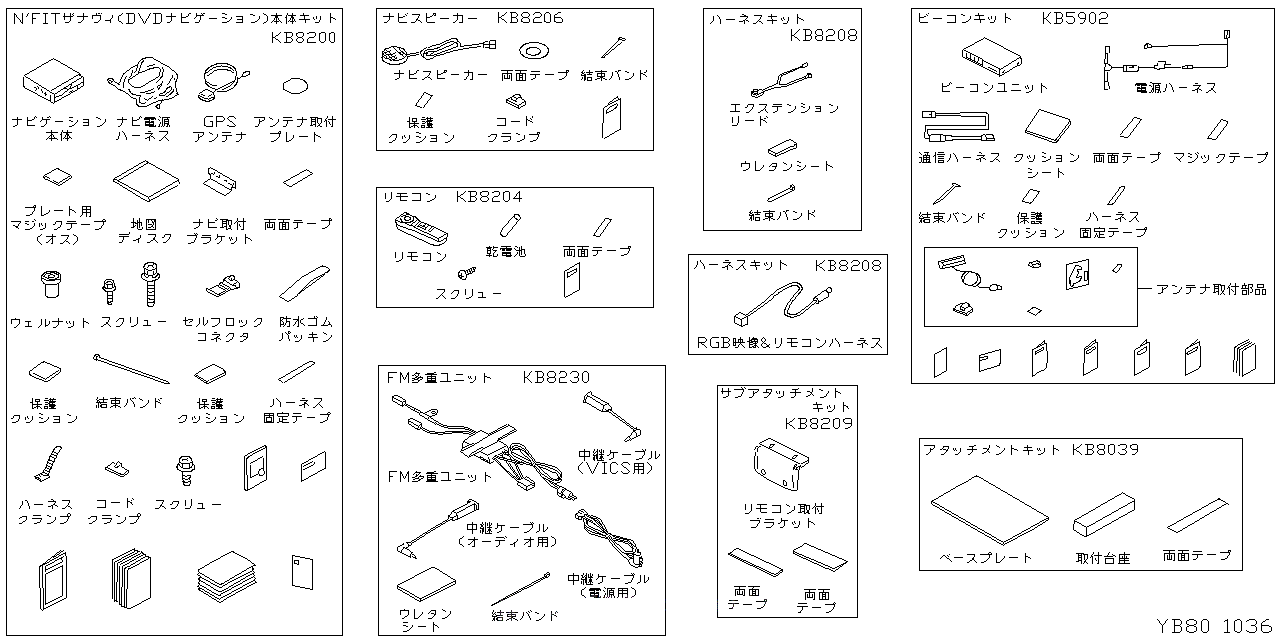 N'FITザナヴィ(DVDナビゲーション)本体キット
KB8200

ナビゲーション本体
ナビ電源ハーネス
GPSアンテナ
アンテナ取付プレート

プレート用マジックテープ(オス)
地図ディスク
ナビ取付ブラケット
両面テープ

ウェルナット
スクリュー
セルフロックコネクタ
防水ゴムパッキン

保護クッション
結束バンド
保護クッション
ハーネス固定テープ

ハーネスクランプ
コードクランプ
スクリュー

ナビスピーカー KB8206
ナビスピーカー
両面テープ
結束バンド
保護クッション
コードクランプ

リモコン KB8204
リモコン
乾電池
両面テープ
スクリュー

FM多重ユニット KB8230
FM多重ユニット
中継ケーブル(VICS用)
中継ケーブル(オーディオ用)
中継ケーブル(電源用)
ウレタンシート
結束バンド

ハーネスキット
KB8208
エクステンションリード
ウレタンシート
結束バンド

ハーネスキット KB8208
RGB映像&リモコンハーネス

サブアタッチメントキット
KB8209
リモコン取付ブラケット
両面テープ
両面テープ

ビーコンキット KB5902
ビーコンユニット
電源ハーネス
通信ハーネス
クッションシート
両面テープ
マジックテープ
結束バンド
保護クッション
ハーネス固定テープ
アンテナ取付部品

アタッチメントキット KB8039
ベースプレート
取付台座
両面テープ

YB80 1036